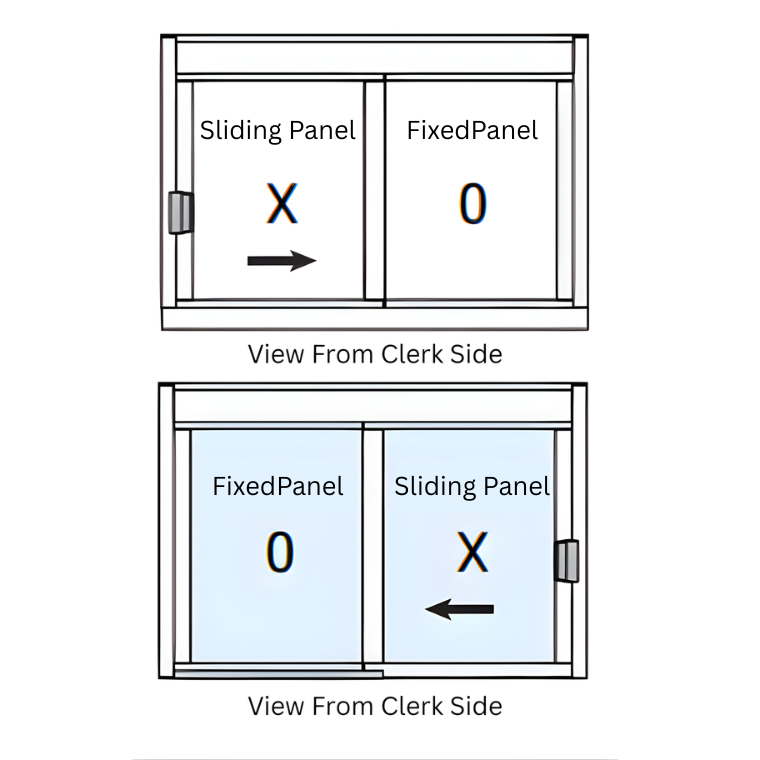 Sliding Panel

X

FixedPanel

0

View From Clerk Side

FixedPanel

0

Sliding Panel

X

View From Clerk Side