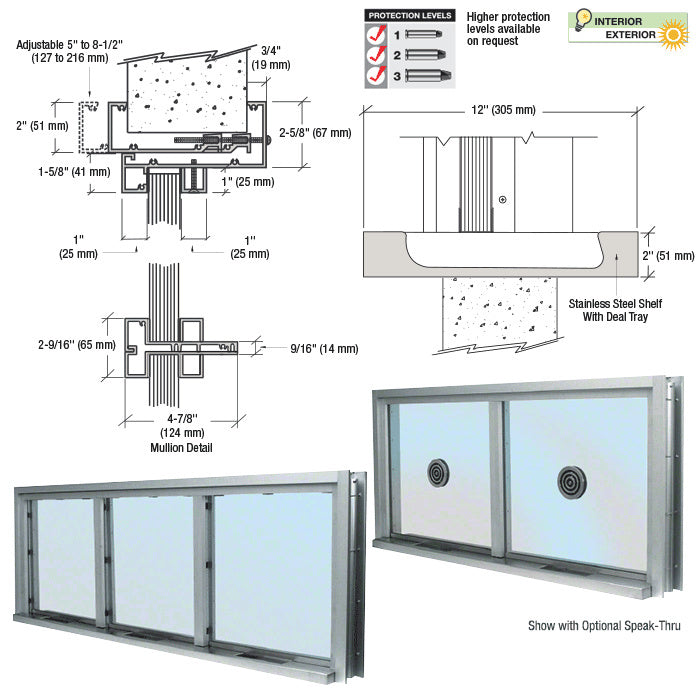 Adjustable 5" to 8-1/2"
(127 to 216 mm)

3/4"
(19 mm)

2" (51 mm)

2-5/8" (67 mm)

1-5/8" (41 mm)

1" (25 mm)

1"
(25 mm)

1"
(25 mm)

2-9/16" (65 mm)

9/16" (14 mm)

4-7/8"
(124 mm)
Mullion Detail

PROTECTION LEVELS
1
2
3

Higher protection levels available on request

INTERIOR
EXTERIOR

12" (305 mm)

2" (51 mm)

Stainless Steel Shelf
With Deal Tray

Show with Optional Speak-Thru